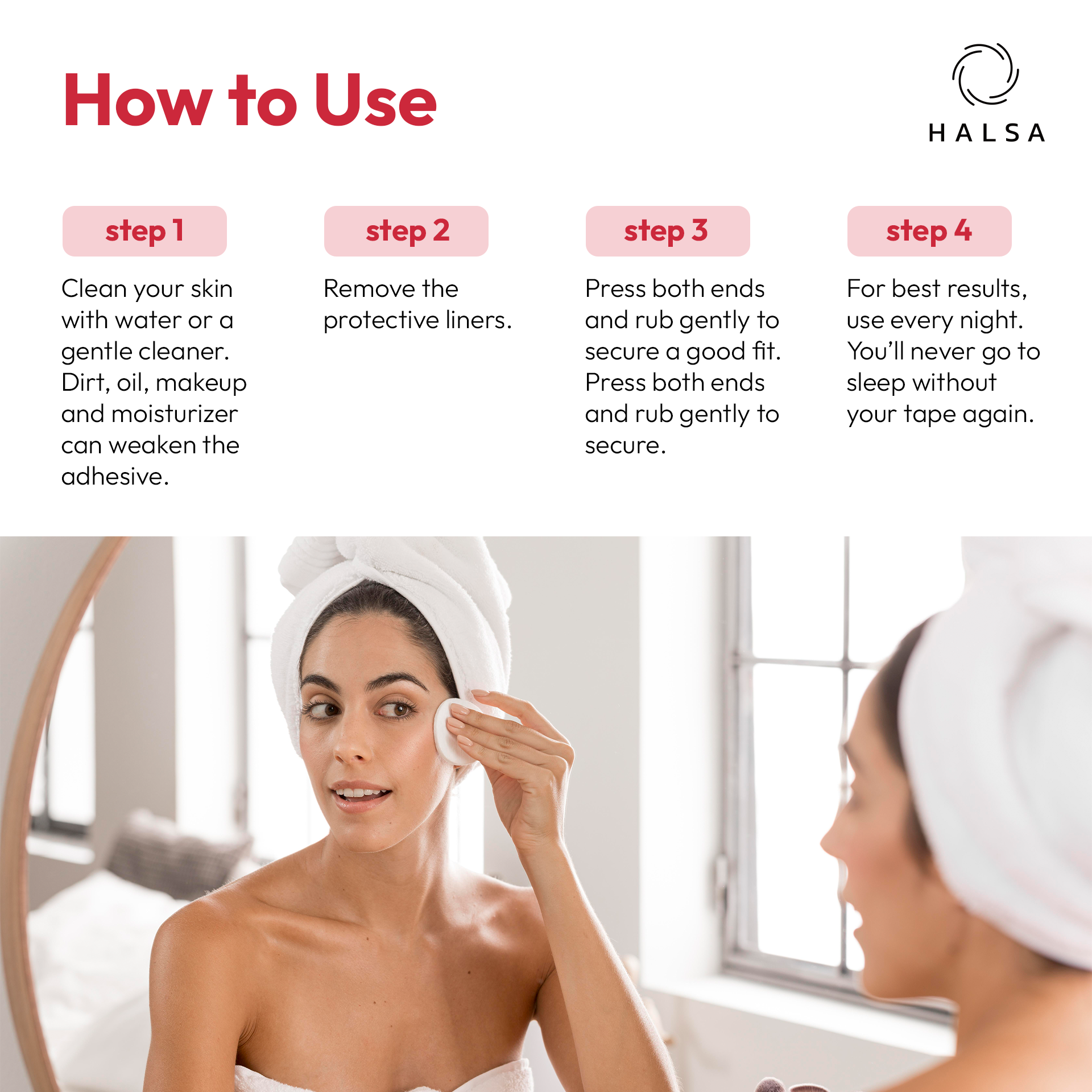 How to Use

HALSA

step 1

Clean your skin with water or a gentle cleaner. Dirt, oil, makeup and moisturizer can weaken the adhesive.

step 2

Remove the protective liners.

step 3

Press both ends and rub gently to secure a good fit. Press both ends and rub gently to secure.

step 4

For best results, use every night. You'll never go to sleep without your tape again.