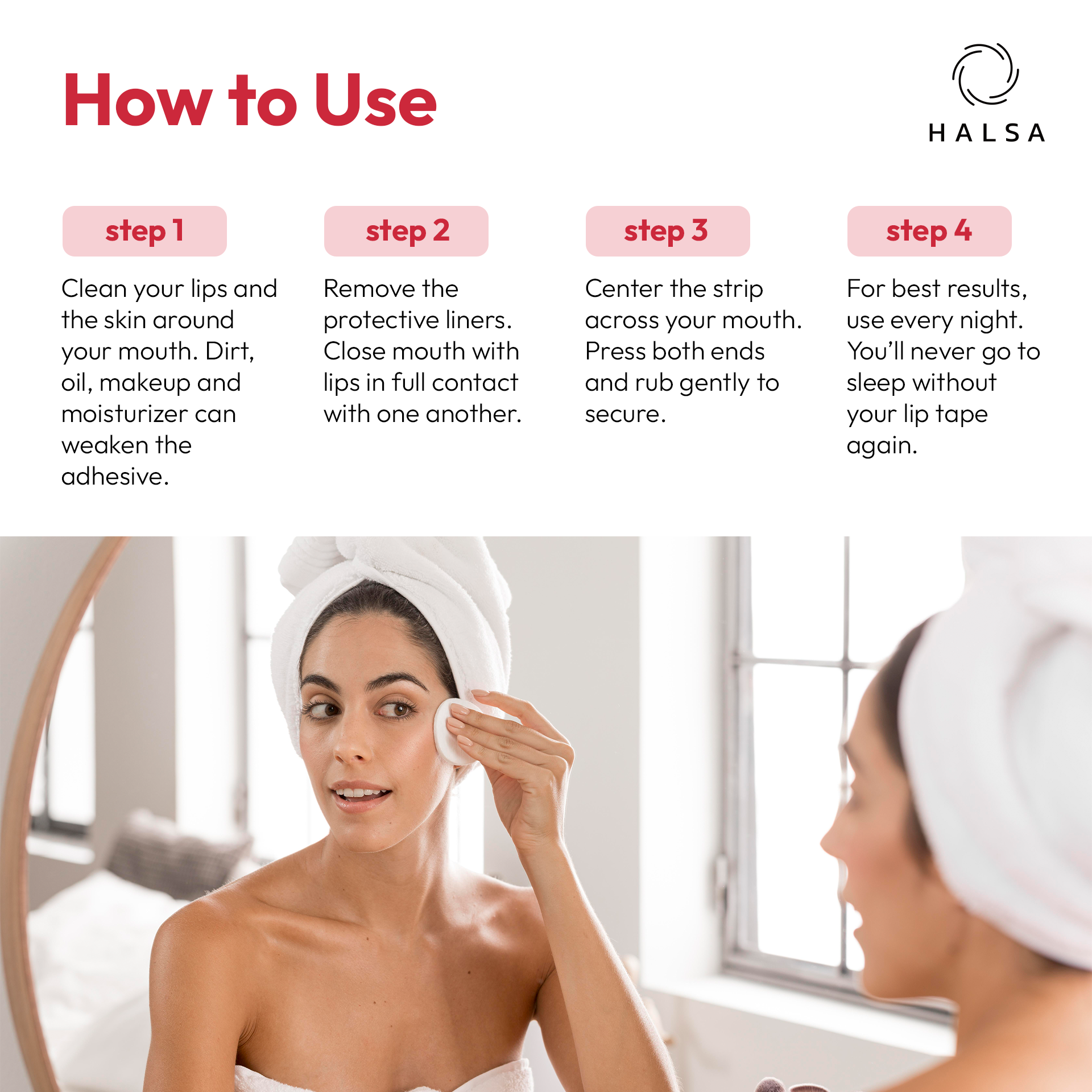 How to Use

HALSA

step 1

Clean your lips and the skin around your mouth. Dirt, oil, makeup and moisturizer can weaken the adhesive.

step 2

Remove the protective liners. Close mouth with lips in full contact with one another.

step 3

Center the strip across your mouth. Press both ends and rub gently to secure.

step 4

For best results, use every night. You'll never go to sleep without your lip tape again.